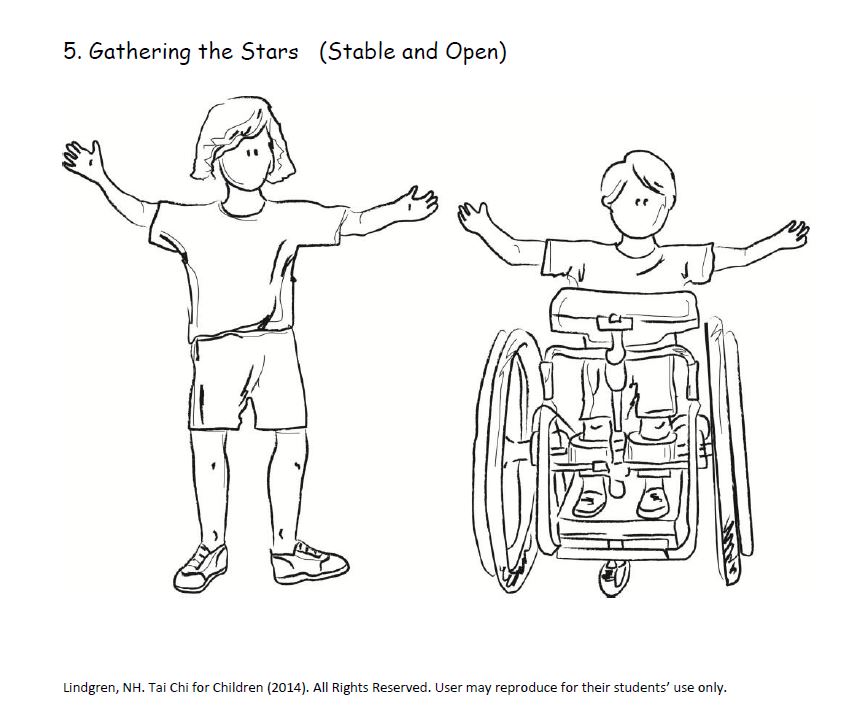 5. Gathering the Stars (Stable and Open)

Lindgren, NH. Tai Chi for Children (2014). All Rights Reserved. User may reproduce for their students' use only.