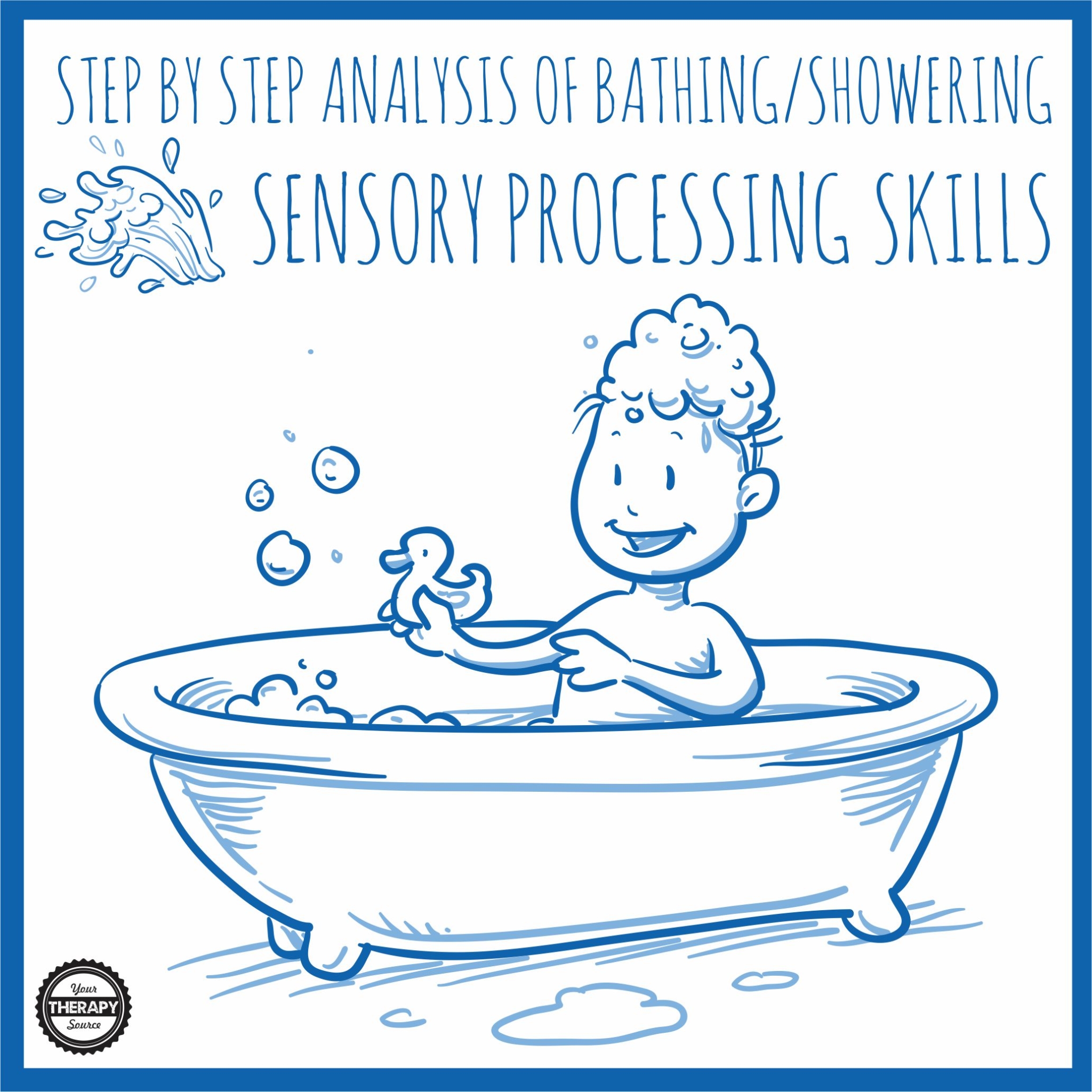 STEP BY STEP ANALYSIS OF BATHING/SHOWERING

SENSORY PROCESSING SKILLS

Your THERAPY Source