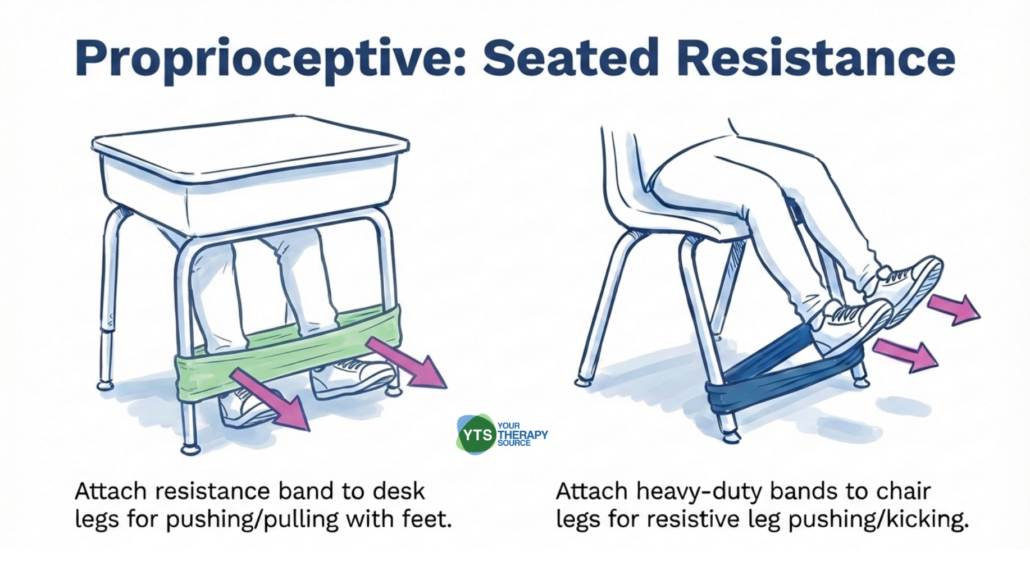 Proprioceptive: Seated Resistance

YTS YOUR THERAPY SOURCE

Attach resistance band to desk legs for pushing/pulling with feet.

Attach heavy-duty bands to chair legs for resistive leg pushing/kicking.