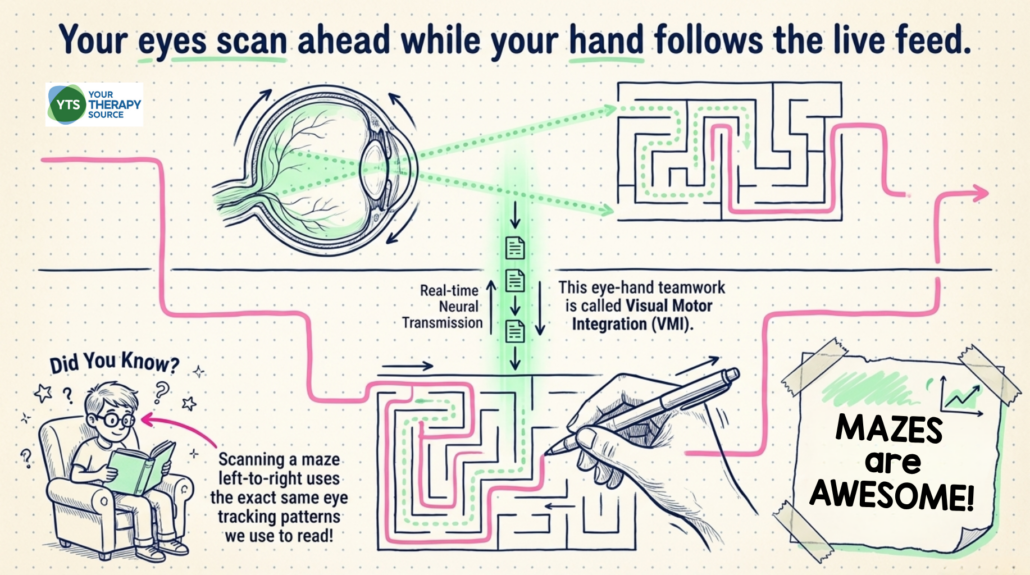 Your eyes scan ahead while your hand follows the live feed.

YTS YOUR THERAPY SOURCE

Real-time Neural Transmission

This eye-hand teamwork is called Visual Motor Integration (VMI).

Did You Know?

Scanning a maze left-to-right uses the exact same eye tracking patterns we use to read!

MAZES are AWESOME!